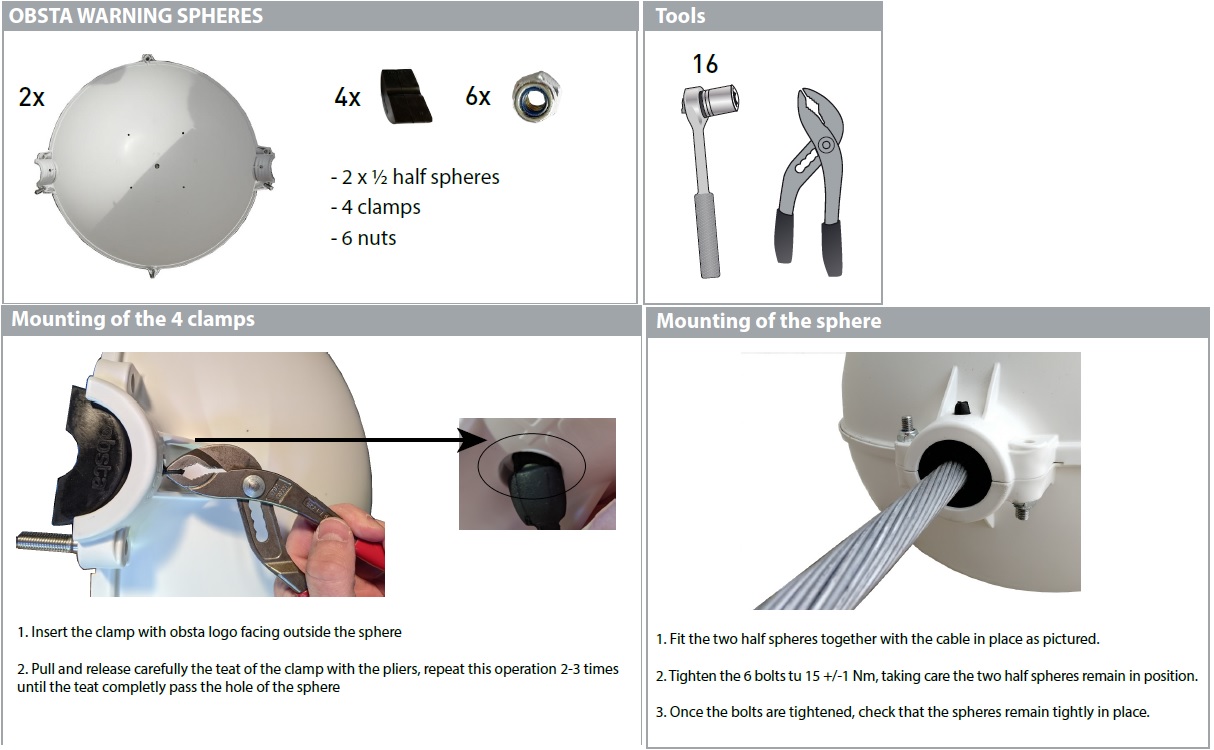 OBSTA WARNING SPHERES

2x

4x

6x

- 2 x ½ half spheres
- 4 clamps
- 6 nuts

Tools

16

Mounting of the 4 clamps

obsta

1. Insert the clamp with obsta logo facing outside the sphere

2. Pull and release carefully the teat of the clamp with the pliers, repeat this operation 2-3 times until the teat completly pass the hole of the sphere

Mounting of the sphere

1. Fit the two half spheres together with the cable in place as pictured.

2. Tighten the 6 bolts tu 15 +/-1 Nm, taking care the two half spheres remain in position.

3. Once the bolts are tightened, check that the spheres remain tightly in place.