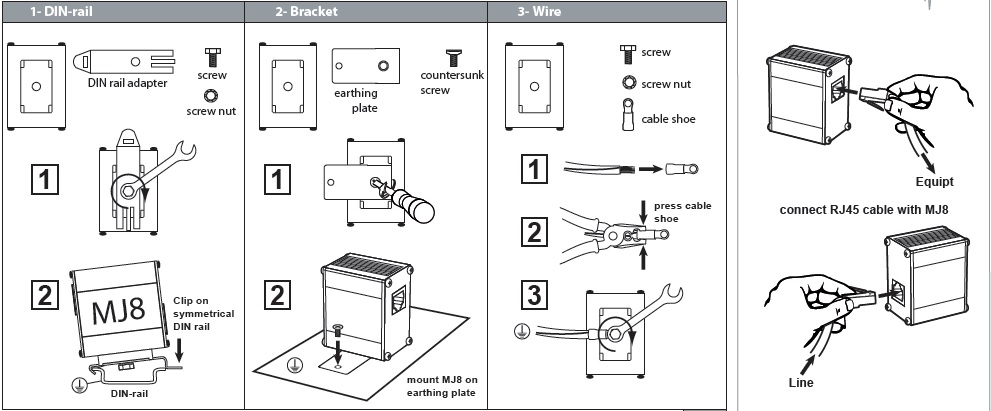 1- DIN-rail

DIN rail adapter

screw

screw nut

1

2

MJ8

Clip on symmetrical DIN rail

DIN-rail

2- Bracket

earthing plate

countersunk screw

1

2

mount MJ8 on earthing plate

3- Wire

screw

screw nut

cable shoe

1

2

press cable shoe

3

Equipt

connect RJ45 cable with MJ8

Line