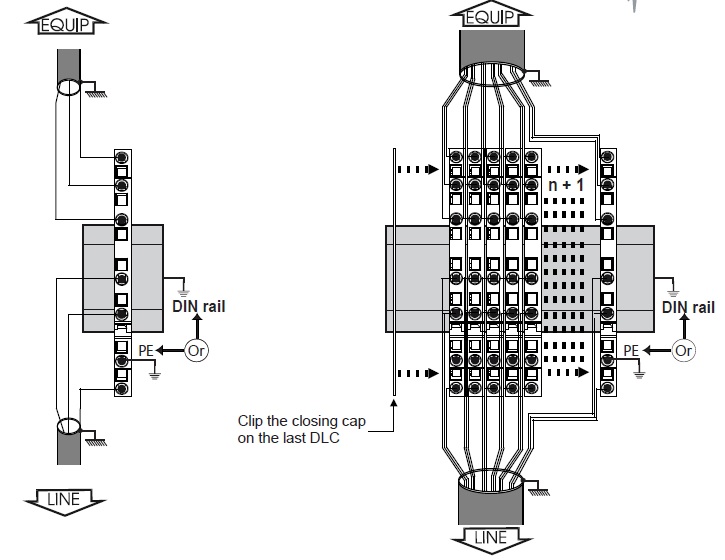 EQUIP

DIN rail

PE

Or

LINE

EQUIP

n + 1

DIN rail

PE

Or

Clip the closing cap on the last DLC

LINE