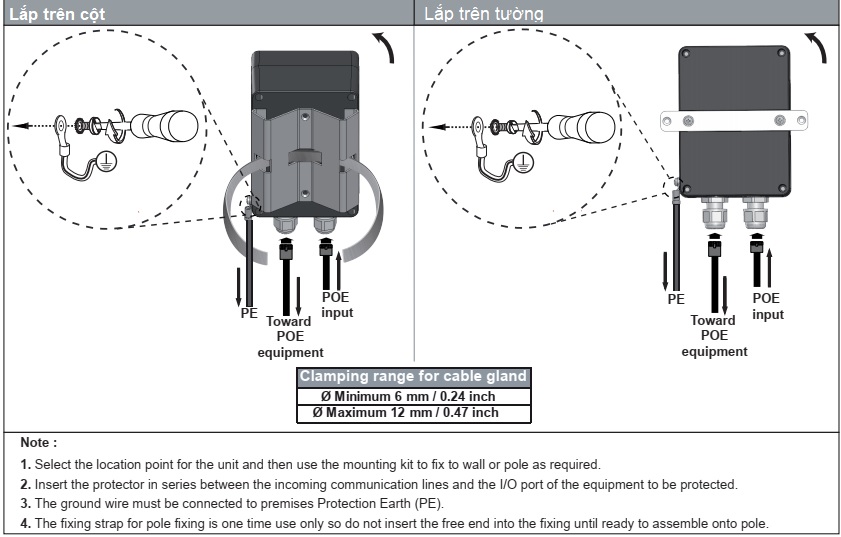 Lắp trên cột

PE

Toward POE equipment

POE input

Lắp trên tường

PE

Toward POE equipment

POE input

| Clamping range for cable gland |
|---|
| Ø Minimum 6 mm / 0.24 inch |
| Ø Maximum 12 mm / 0.47 inch |

Note :

1. Select the location point for the unit and then use the mounting kit to fix to wall or pole as required.

2. Insert the protector in series between the incoming communication lines and the I/O port of the equipment to be protected.

3. The ground wire must be connected to premises Protection Earth (PE).

4. The fixing strap for pole fixing is one time use only so do not insert the free end into the fixing until ready to assemble onto pole.