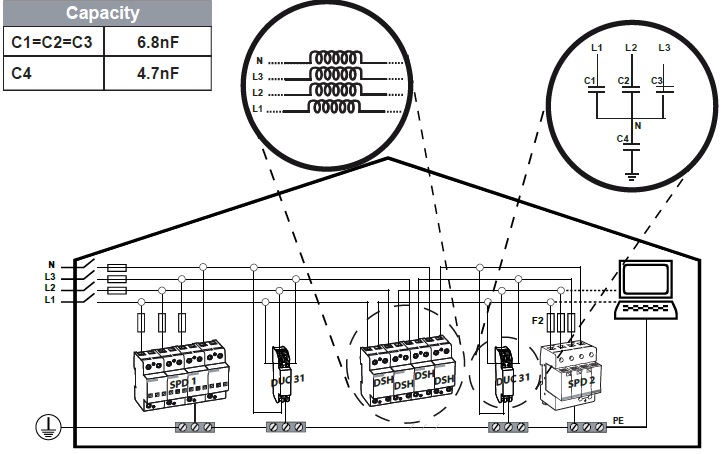 | Capacity | |
|---|---|
| C1=C2=C3 | 6.8nF |
| C4 | 4.7nF |

N
L3
L2
L1

L1 L2 L3
C1 C2 C3
N
C4

N
L3
L2
L1

SPD 1
DUC 31
DSH
DSH
DSH
DSH
DUC 31
F2
SPD 2
PE